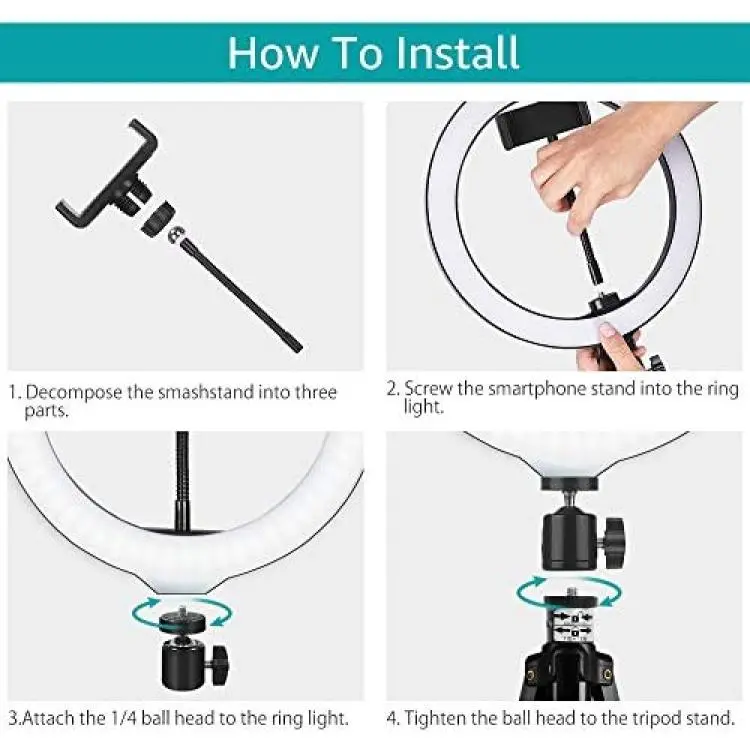 How To Install

1. Decompose the smashstand into three parts.

2. Screw the smartphone stand into the ring light.

3.Attach the 1/4 ball head to the ring light.

4. Tighten the ball head to the tripod stand.