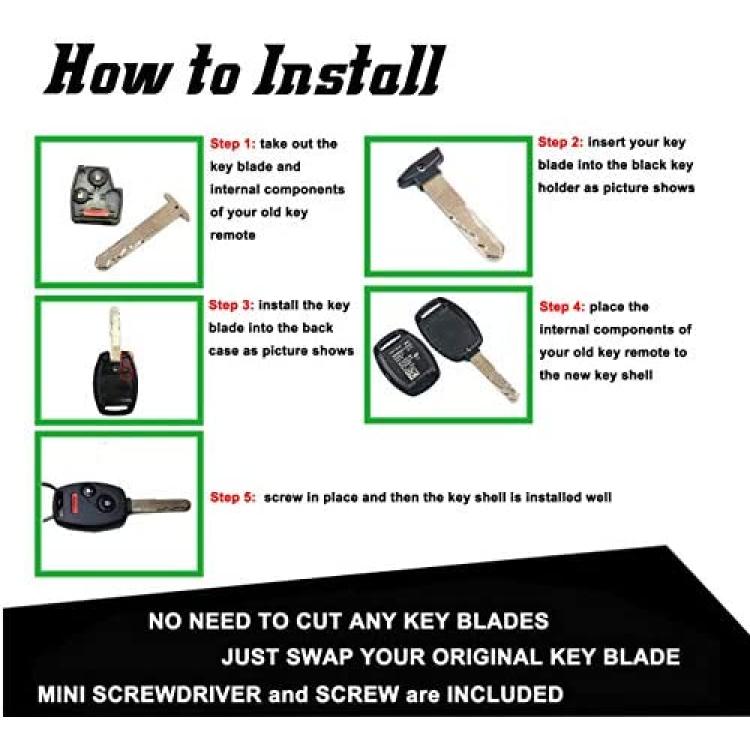 How to Install

Step 1: take out the key blade and internal components of your old key remote

Step 2: insert your key blade into the black key holder as picture shows

Step 3: install the key blade into the back case as picture shows

Step 4: place the internal components of your old key remote to the new key shell

Step 5: screw in place and then the key shell is installed well

NO NEED TO CUT ANY KEY BLADES
JUST SWAP YOUR ORIGINAL KEY BLADE
MINI SCREWDRIVER and SCREW are INCLUDED