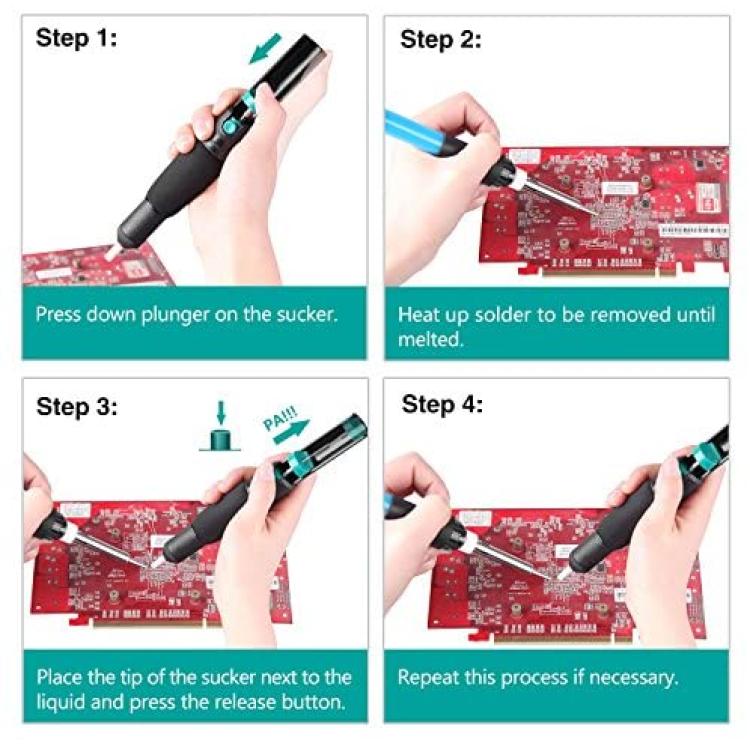 Step 1:

Press down plunger on the sucker.

Step 2:

Heat up solder to be removed until melted.

Step 3:

PA!!!

Place the tip of the sucker next to the liquid and press the release button.

Step 4:

Repeat this process if necessary.