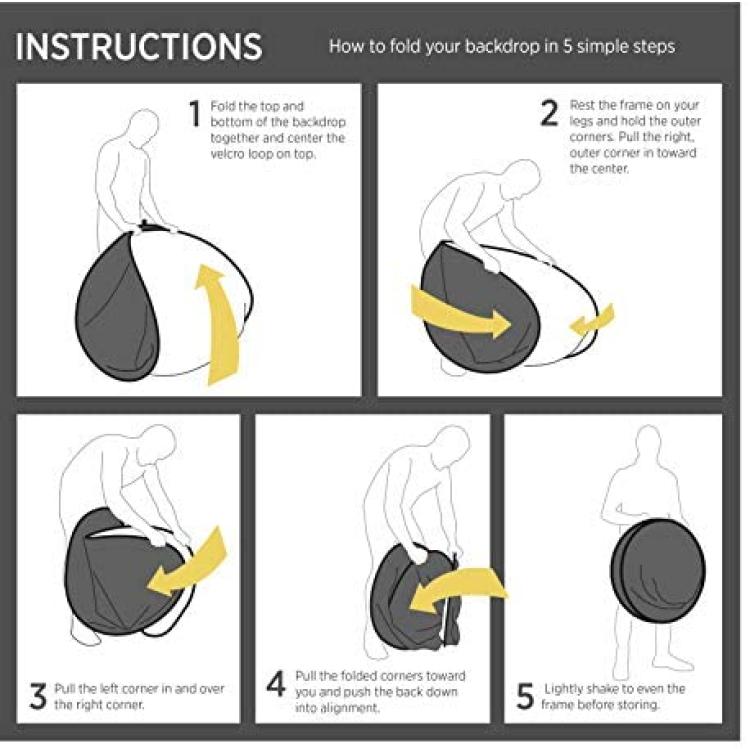 INSTRUCTIONS

How to fold your backdrop in 5 simple steps

1 Fold the top and bottom of the backdrop together and center the velcro loop on top.

2 Rest the frame on your legs and hold the outer corners. Pull the right, outer corner in toward the center.

3 Pull the left corner in and over the right corner.

4 Pull the folded corners toward you and push the back down into alignment.

5 Lightly shake to even the frame before storing.