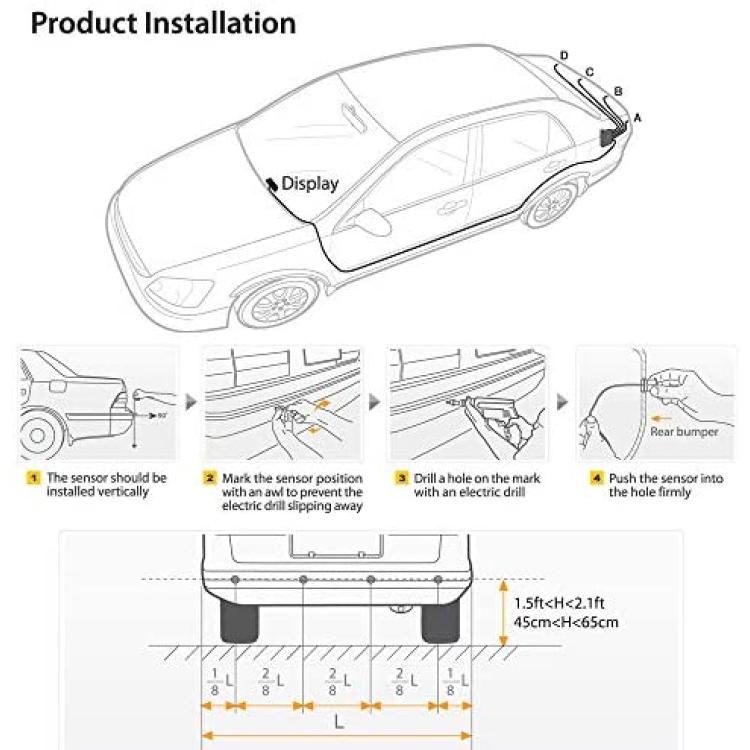 Product Installation

D
C
B
A
Display

90°

Rear bumper

1 The sensor should be installed vertically

2 Mark the sensor position with an awl to prevent the electric drill slipping away

3 Drill a hole on the mark with an electric drill

4 Push the sensor into the hole firmly

1.5ft<H<2.1ft
45cm<H<65cm

$\frac{1}{8}$L $\frac{2}{8}$L $\frac{2}{8}$L $\frac{2}{8}$L $\frac{1}{8}$L

L