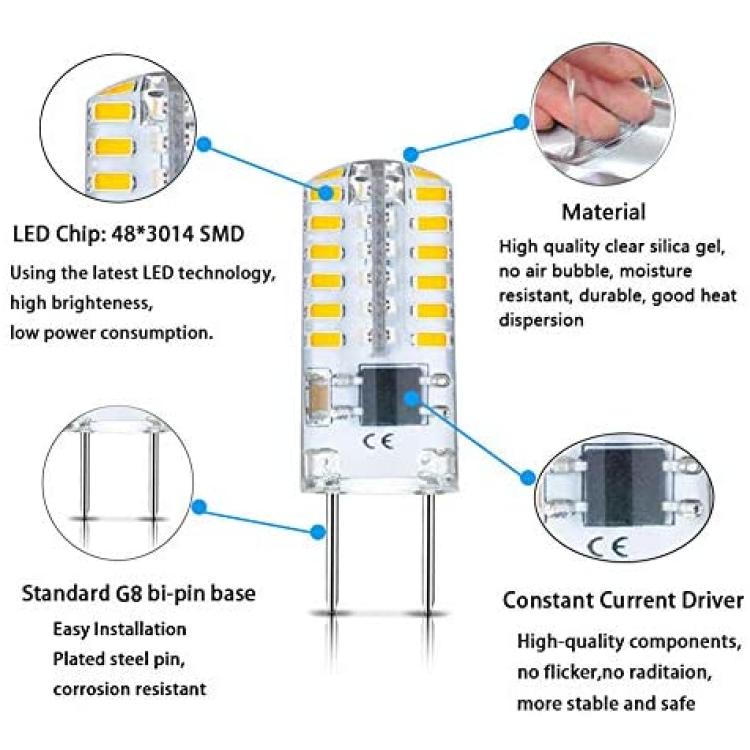 LED Chip: 48*3014 SMD

Using the latest LED technology,
high brighteness,
low power consumption.

Material

High quality clear silica gel,
no air bubble, moisture
resistant, durable, good heat
dispersion

CE

CE

Standard G8 bi-pin base

Easy Installation
Plated steel pin,
corrosion resistant

Constant Current Driver

High-quality components,
no flicker,no raditaion,
more stable and safe