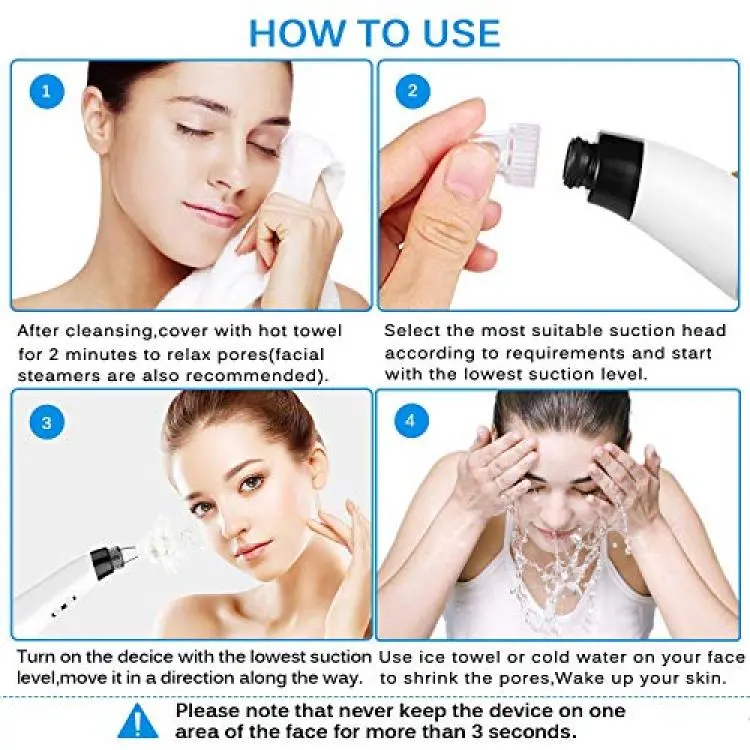 HOW TO USE

1

After cleansing,cover with hot towel for 2 minutes to relax pores(facial steamers are also recommended).

2

Select the most suitable suction head according to requirements and start with the lowest suction level.

3

Turn on the decice with the lowest suction level,move it in a direction along the way.

4

Use ice towel or cold water on your face to shrink the pores,Wake up your skin.

Please note that never keep the device on one area of the face for more than 3 seconds.