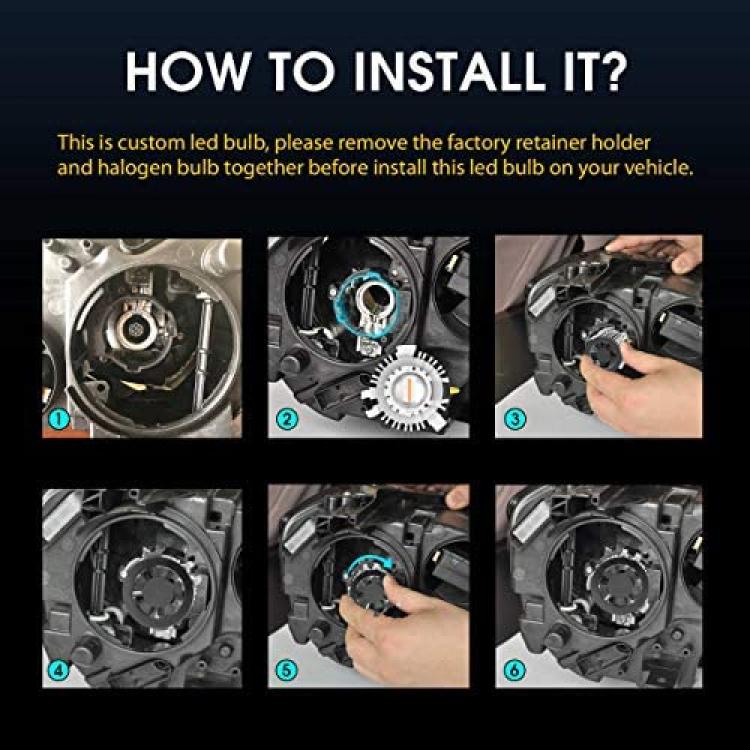 HOW TO INSTALL IT?

This is custom led bulb, please remove the factory retainer holder and halogen bulb together before install this led bulb on your vehicle.

1

2

3

4

5

6