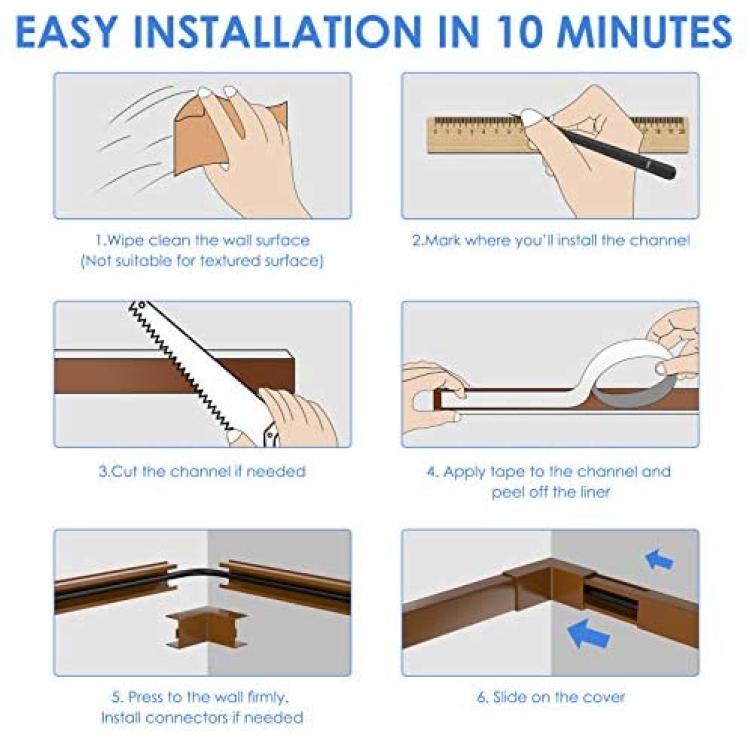 EASY INSTALLATION IN 10 MINUTES

1.Wipe clean the wall surface
(Not suitable for textured surface)

2.Mark where you'll install the channel

3.Cut the channel if needed

4. Apply tape to the channel and peel off the liner

5. Press to the wall firmly. Install connectors if needed

6. Slide on the cover