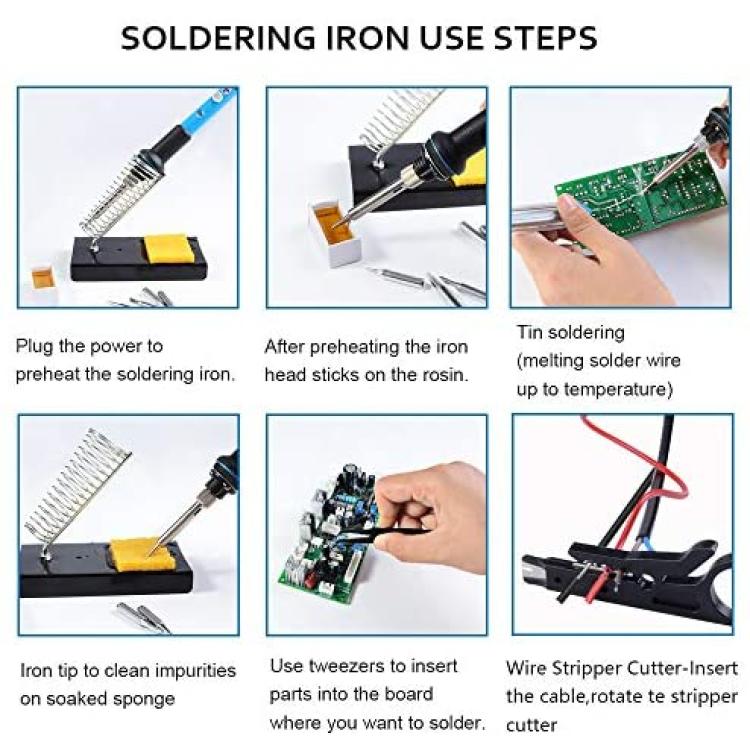 SOLDERING IRON USE STEPS

Plug the power to preheat the soldering iron.

After preheating the iron head sticks on the rosin.

Tin soldering (melting solder wire up to temperature)

Iron tip to clean impurities on soaked sponge

Use tweezers to insert parts into the board where you want to solder.

Wire Stripper Cutter-Insert the cable,rotate te stripper cutter