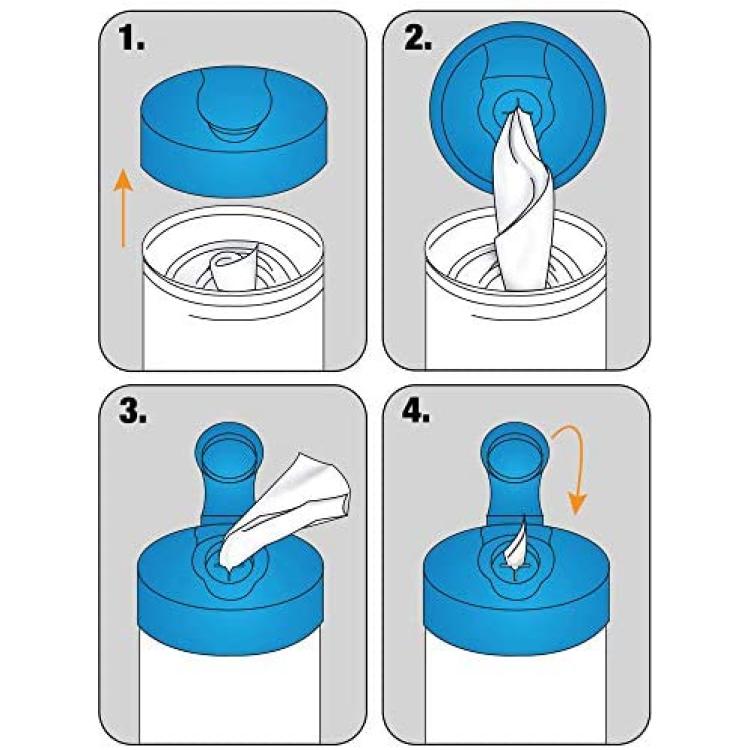 1.

2.

3.

4.