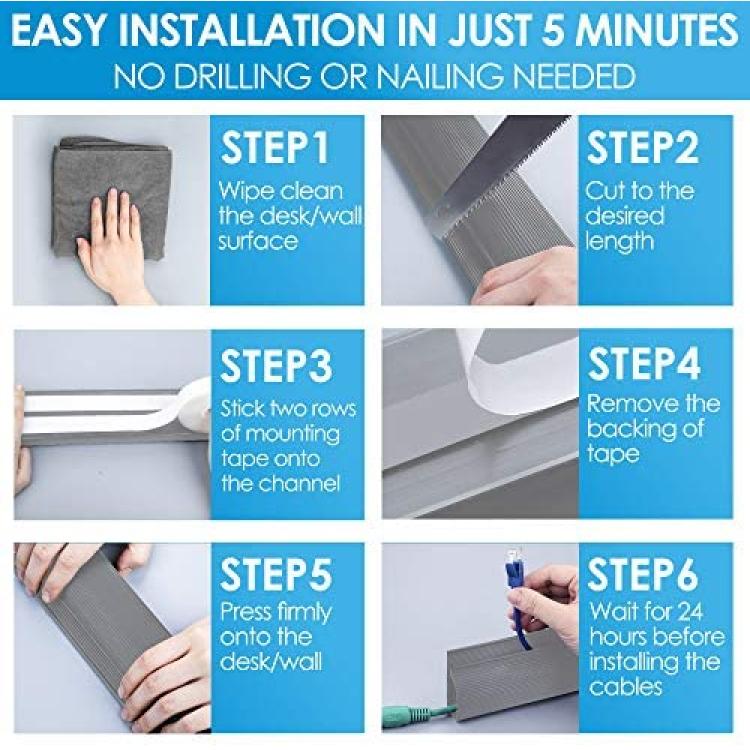 EASY INSTALLATION IN JUST 5 MINUTES
NO DRILLING OR NAILING NEEDED

STEP1
Wipe clean the desk/wall surface

STEP2
Cut to the desired length

STEP3
Stick two rows of mounting tape onto the channel

STEP4
Remove the backing of tape

STEP5
Press firmly onto the desk/wall

STEP6
Wait for 24 hours before installing the cables