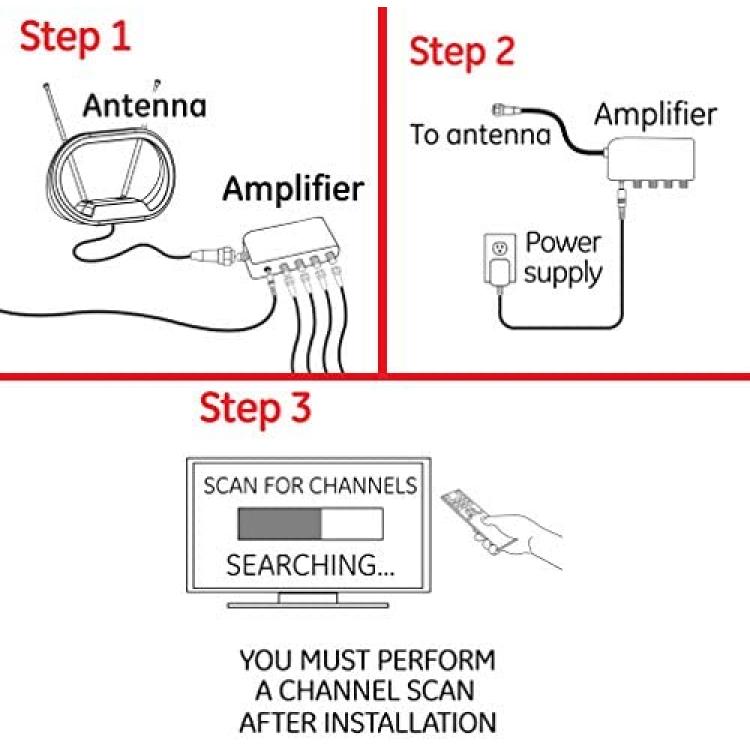 Step 1

Antenna

Amplifier

Step 2

To antenna

Amplifier

Power supply

Step 3

SCAN FOR CHANNELS

SEARCHING...

YOU MUST PERFORM A CHANNEL SCAN AFTER INSTALLATION