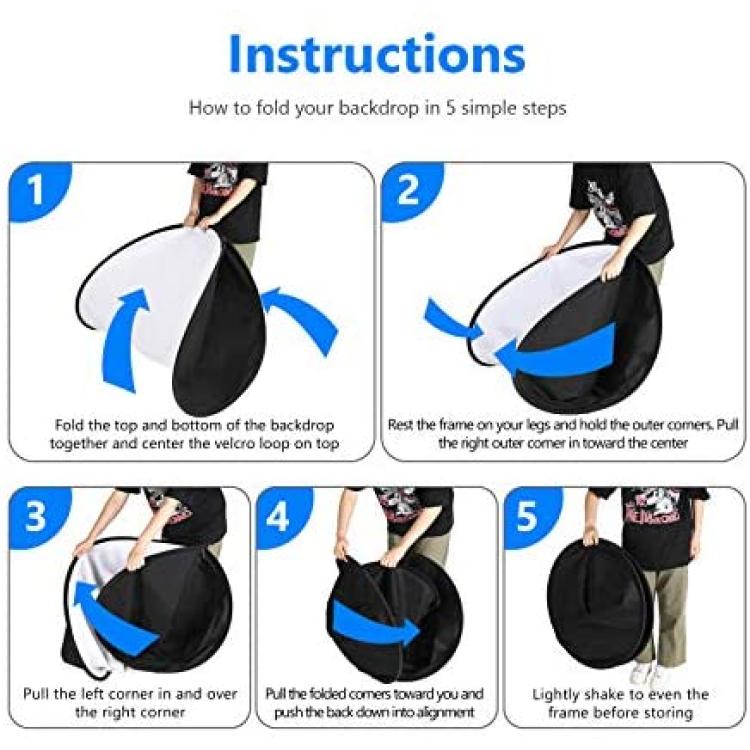 Instructions

How to fold your backdrop in 5 simple steps

1

Fold the top and bottom of the backdrop together and center the velcro loop on top

2

Rest the frame on your legs and hold the outer corners. Pull the right outer corner in toward the center

3

Pull the left corner in and over the right corner

4

Pull the folded corners toward you and push the back down into alignment

5

Lightly shake to even the frame before storing