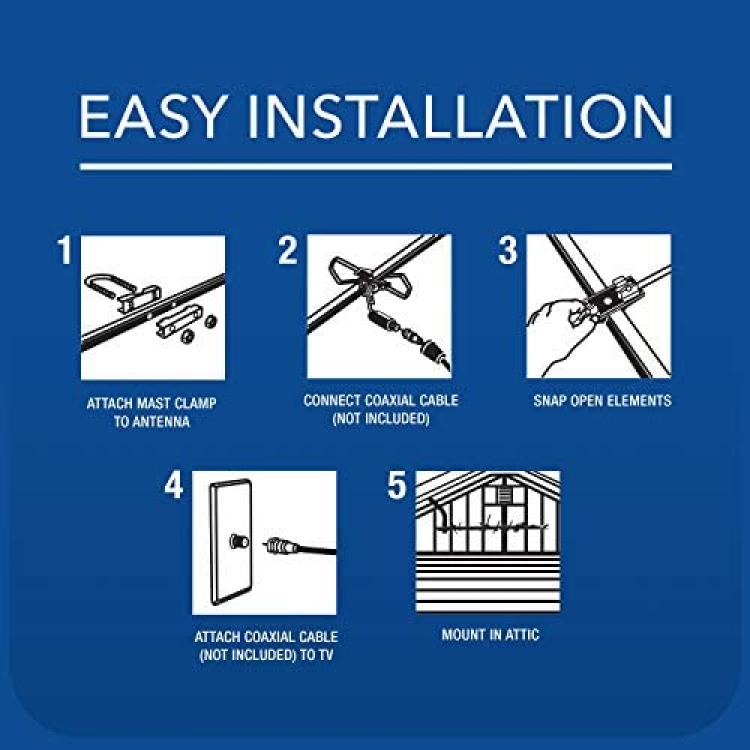 EASY INSTALLATION

1
ATTACH MAST CLAMP TO ANTENNA

2
CONNECT COAXIAL CABLE (NOT INCLUDED)

3
SNAP OPEN ELEMENTS

4
ATTACH COAXIAL CABLE (NOT INCLUDED) TO TV

5
MOUNT IN ATTIC