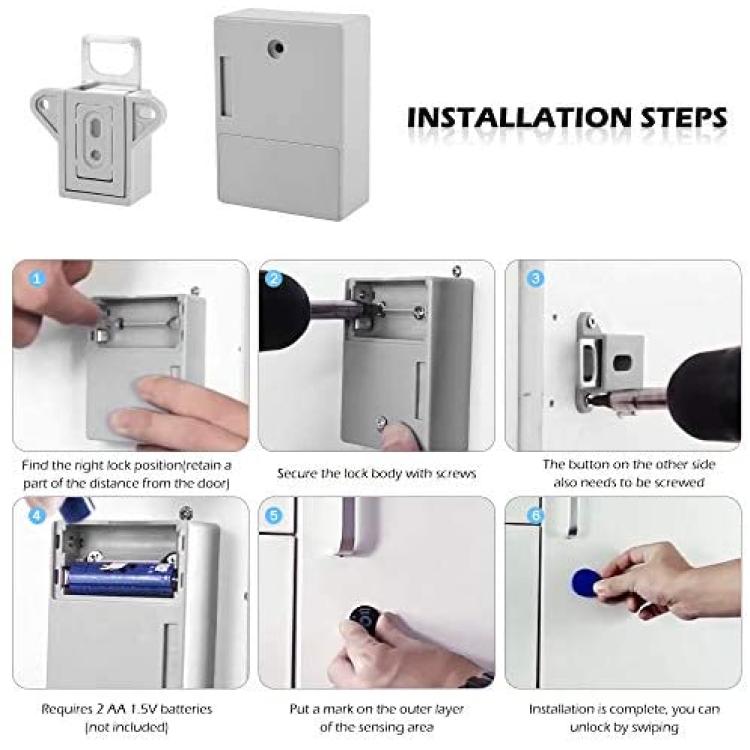 INSTALLATION STEPS

1

Find the right lock position(retain a part of the distance from the door)

2

Secure the lock body with screws

3

The button on the other side also needs to be screwed

4

Requires 2 AA 1.5V batteries (not included)

5

Put a mark on the outer layer of the sensing area

6

Installation is complete, you can unlock by swiping