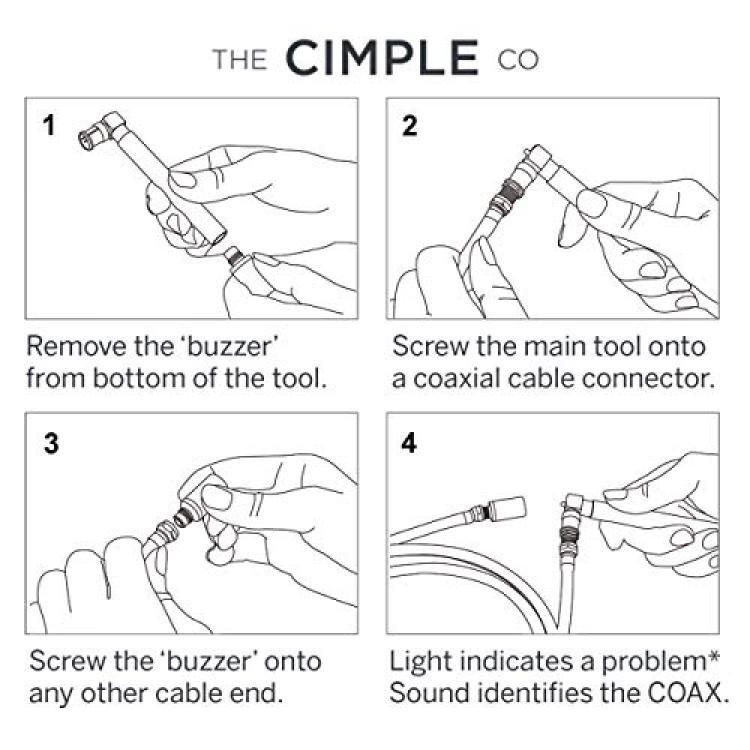 THE CIMPLE CO

1

Remove the 'buzzer' from bottom of the tool.

2

Screw the main tool onto a coaxial cable connector.

3

Screw the 'buzzer' onto any other cable end.

4

Light indicates a problem* Sound identifies the COAX.