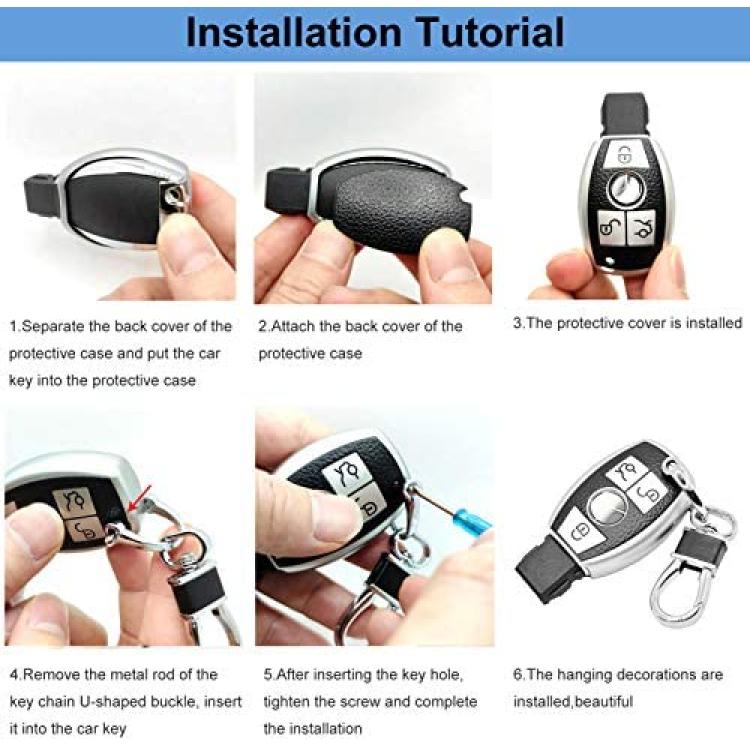 Installation Tutorial

1.Separate the back cover of the protective case and put the car key into the protective case

2.Attach the back cover of the protective case

3.The protective cover is installed

4.Remove the metal rod of the key chain U-shaped buckle, insert it into the car key

5.After inserting the key hole, tighten the screw and complete the installation

6.The hanging decorations are installed,beautiful