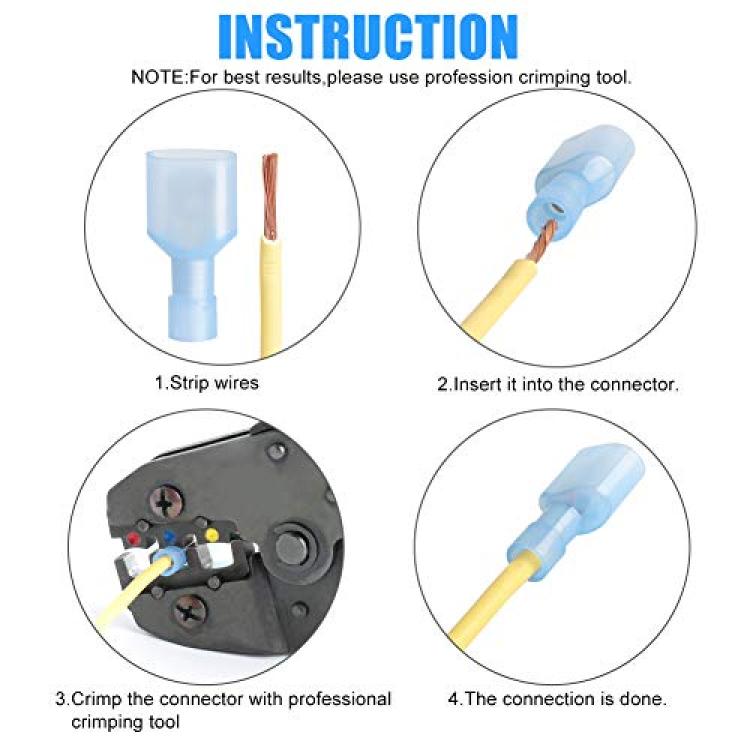 INSTRUCTION

NOTE:For best results,please use profession crimping tool.

1.Strip wires

2.Insert it into the connector.

3.Crimp the connector with professional crimping tool

4.The connection is done.