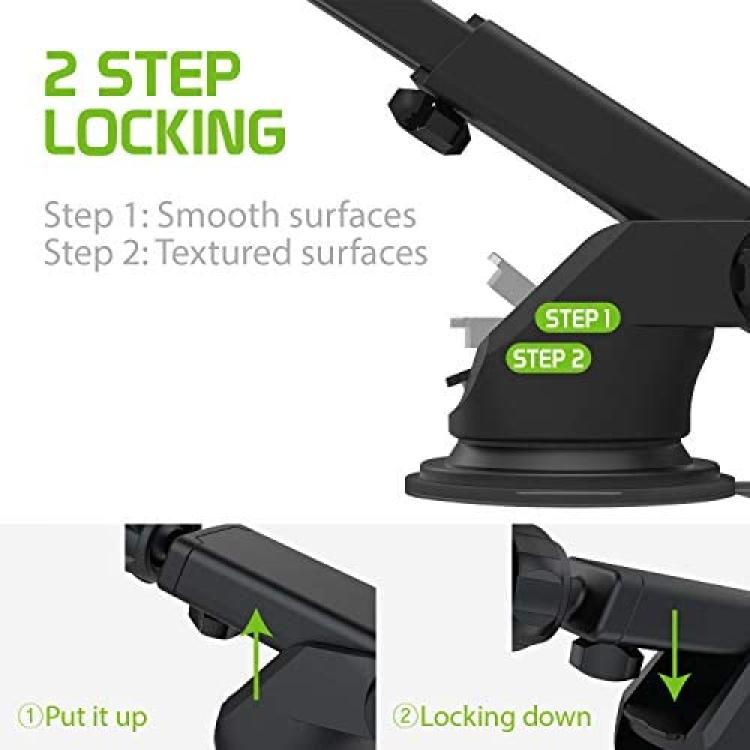 2 STEP LOCKING

Step 1: Smooth surfaces
Step 2: Textured surfaces

STEP 1
STEP 2

①Put it up

②Locking down