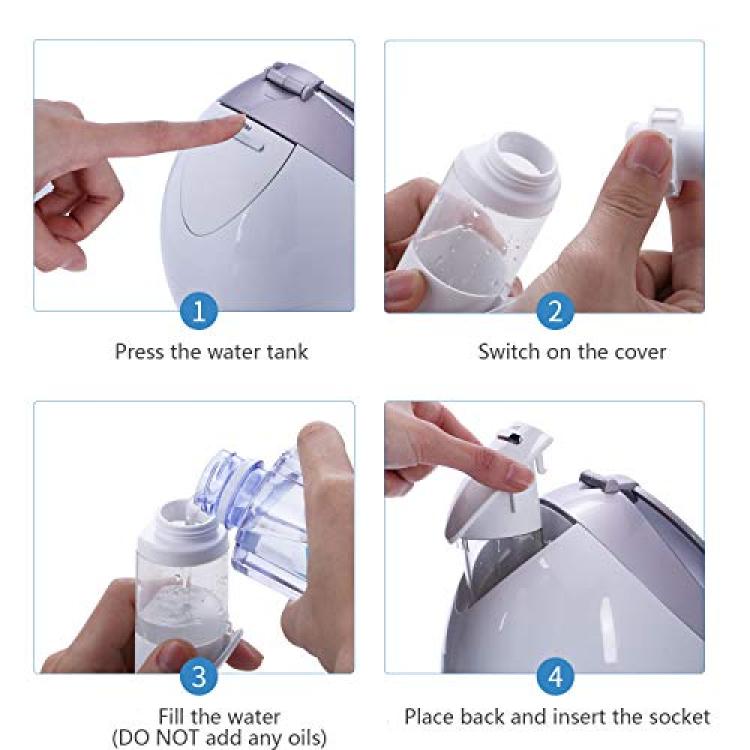 1
Press the water tank

2
Switch on the cover

3
Fill the water
(DO NOT add any oils)

4
Place back and insert the socket