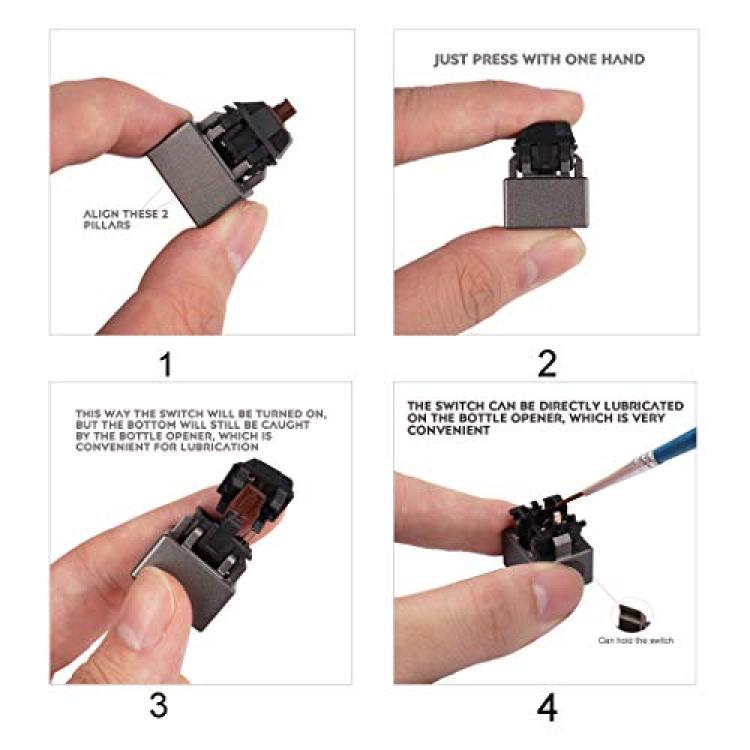 ALIGN THESE 2 PILLARS

1

JUST PRESS WITH ONE HAND

2

THIS WAY THE SWITCH WILL BE TURNED ON, BUT THE BOTTOM WILL STILL BE CAUGHT BY THE BOTTLE OPENER, WHICH IS CONVENIENT FOR LUBRICATION

3

THE SWITCH CAN BE DIRECTLY LUBRICATED ON THE BOTTLE OPENER, WHICH IS VERY CONVENIENT

Can hold the switch

4