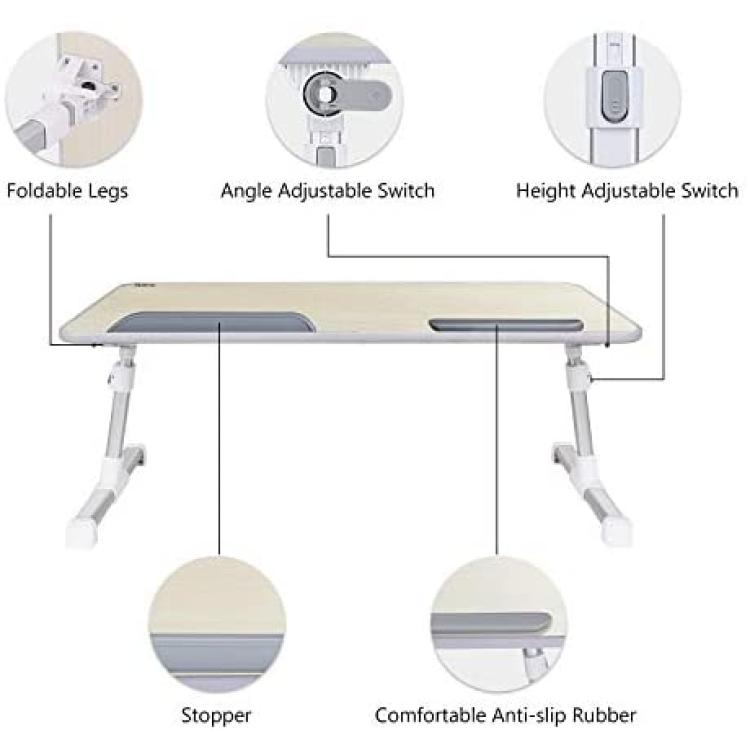 Foldable Legs

Angle Adjustable Switch

Height Adjustable Switch

Stopper

Comfortable Anti-slip Rubber