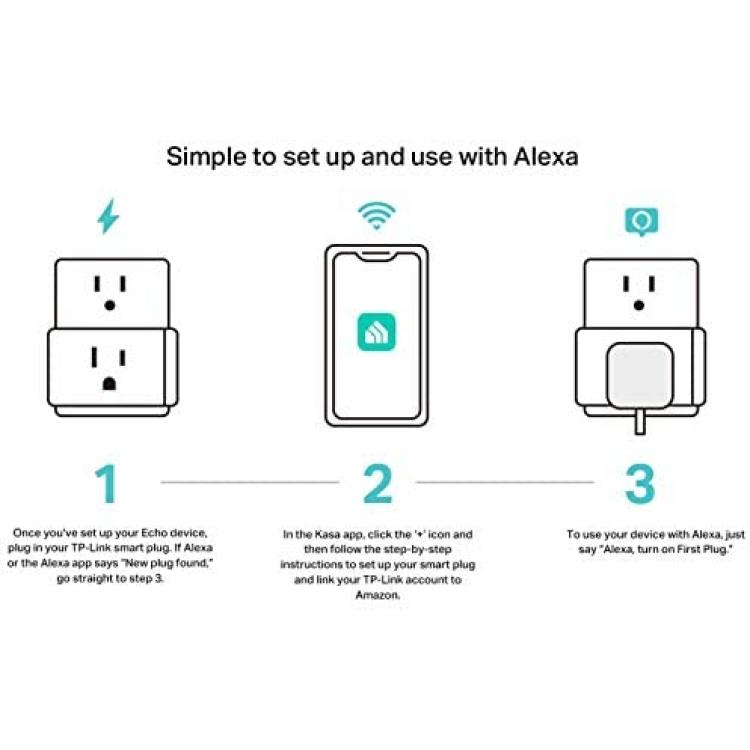 Simple to set up and use with Alexa

1

Once you've set up your Echo device, plug in your TP-Link smart plug. If Alexa or the Alexa app says "New plug found," go straight to step 3.

2

In the Kasa app, click the '+' icon and then follow the step-by-step instructions to set up your smart plug and link your TP-Link account to Amazon.

3

To use your device with Alexa, just say "Alexa, turn on First Plug."