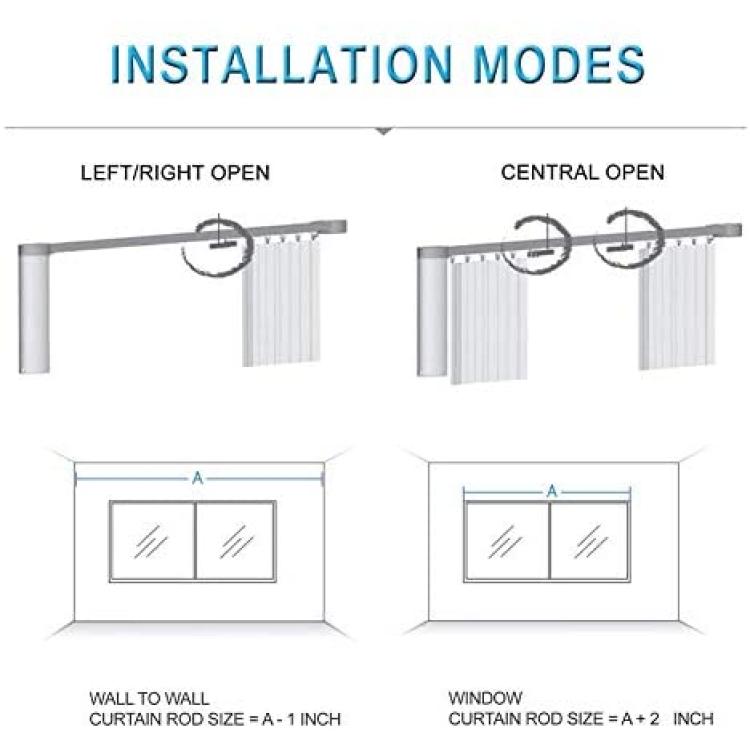 INSTALLATION MODES

LEFT/RIGHT OPEN

CENTRAL OPEN

A

A

WALL TO WALL
CURTAIN ROD SIZE = A - 1 INCH

WINDOW
CURTAIN ROD SIZE = A + 2 INCH