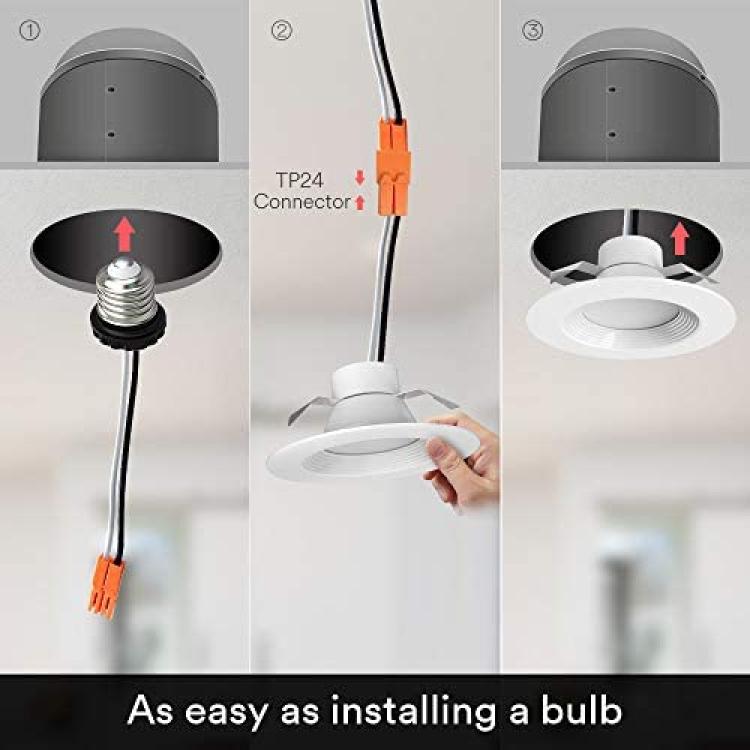 ①

②

TP24
Connector

③

As easy as installing a bulb