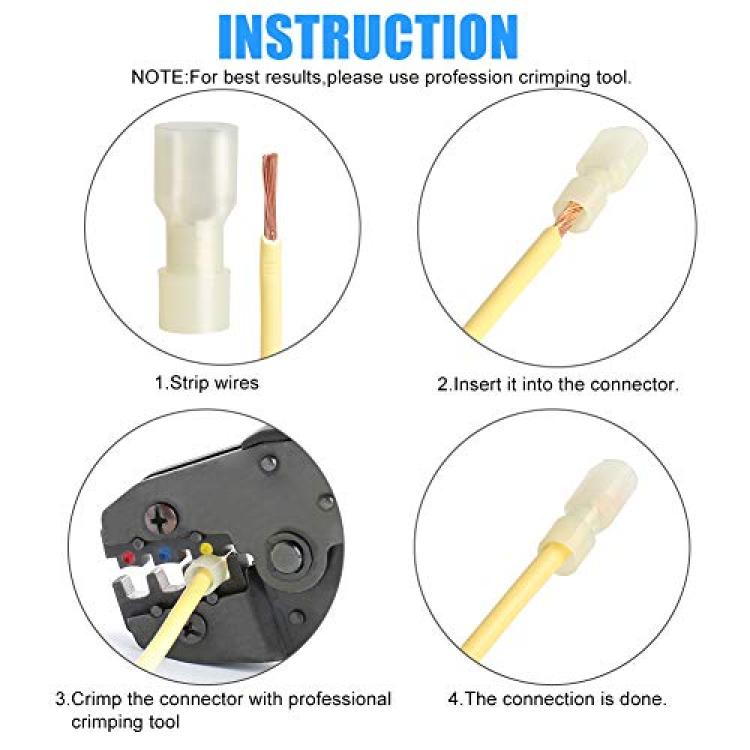 INSTRUCTION

NOTE:For best results,please use profession crimping tool.

1.Strip wires

2.Insert it into the connector.

3.Crimp the connector with professional crimping tool

4.The connection is done.