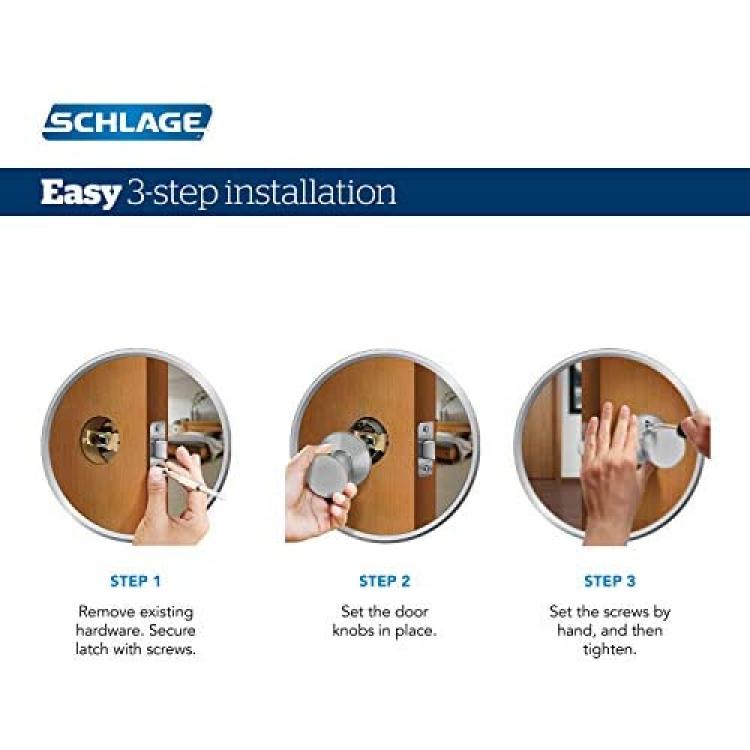 SCHLAGE

Easy 3-step installation

STEP 1
Remove existing hardware. Secure latch with screws.

STEP 2
Set the door knobs in place.

STEP 3
Set the screws by hand, and then tighten.