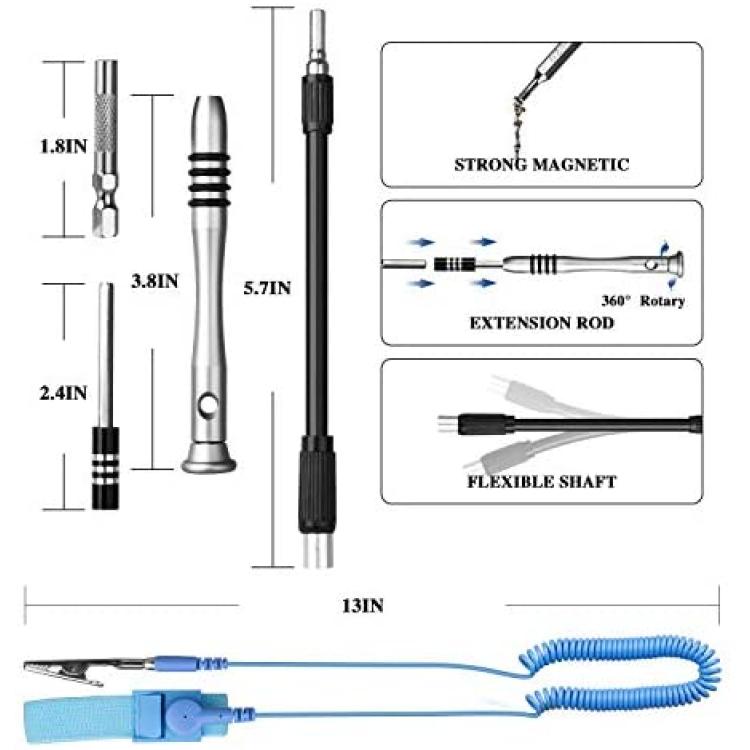 1.8IN

3.8IN

5.7IN

2.4IN

STRONG MAGNETIC

360° Rotary

EXTENSION ROD

FLEXIBLE SHAFT

13IN