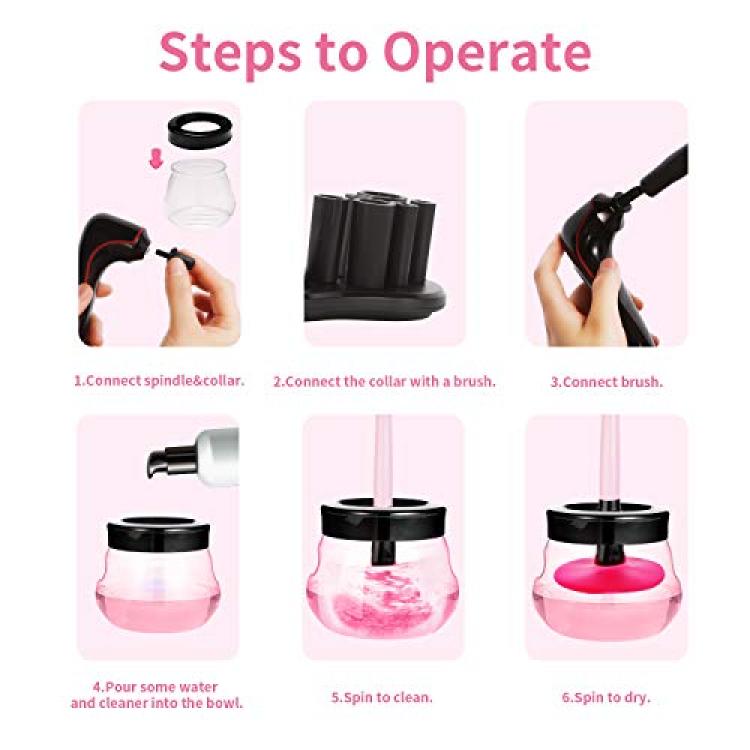 Steps to Operate

1.Connect spindle&collar.

2.Connect the collar with a brush.

3.Connect brush.

4.Pour some water and cleaner into the bowl.

5.Spin to clean.

6.Spin to dry.