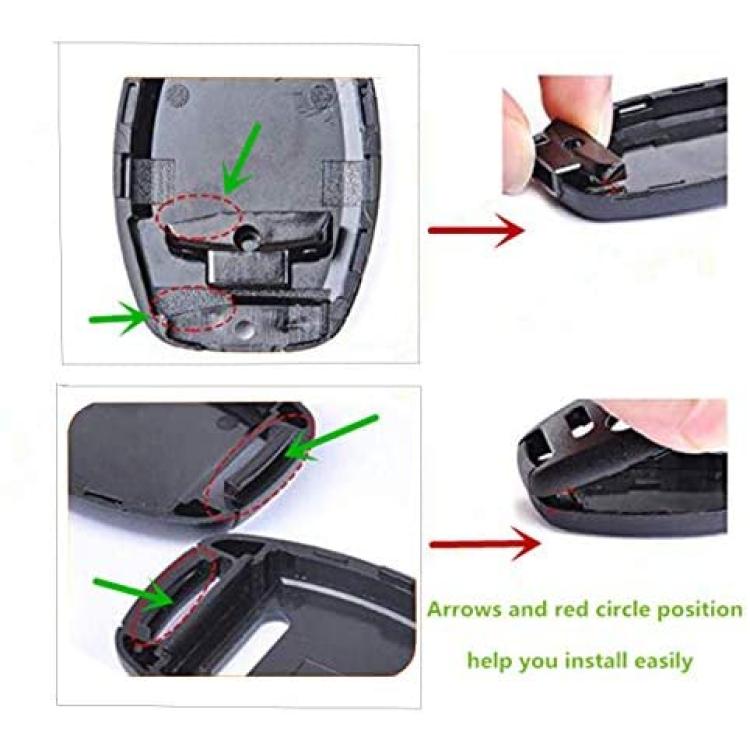 Arrows and red circle position

help you install easily