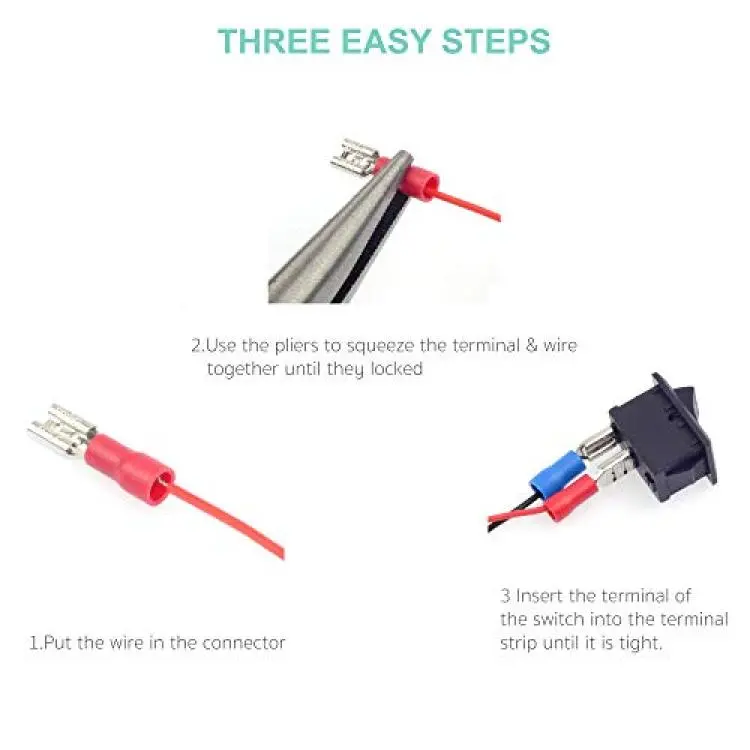 THREE EASY STEPS

2.Use the pliers to squeeze the terminal & wire together until they locked

1.Put the wire in the connector

3 Insert the terminal of the switch into the terminal strip until it is tight.