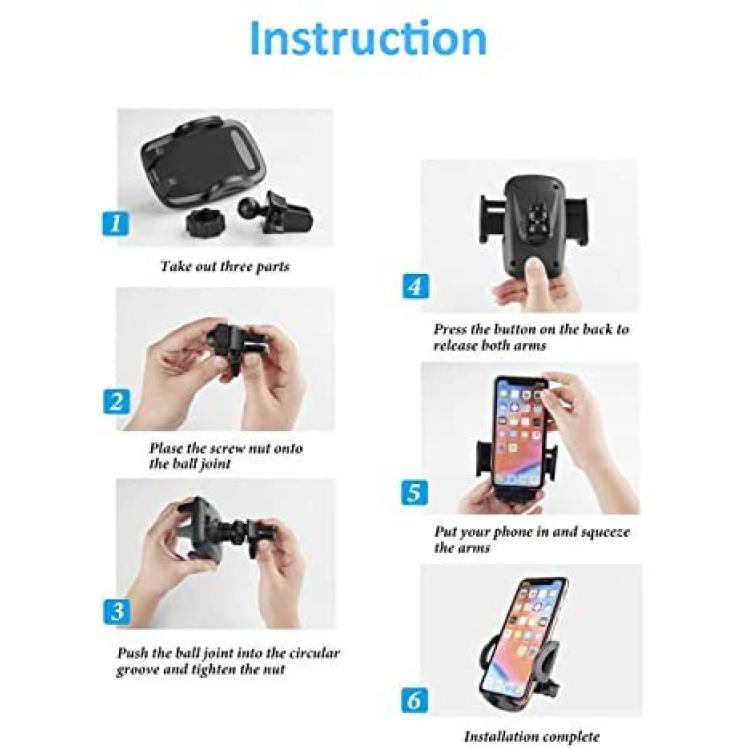 Instruction

1
Take out three parts

2
Plase the screw nut onto the ball joint

3
Push the ball joint into the circular groove and tighten the nut

4
Press the button on the back to release both arms

5
Put your phone in and squeeze the arms

6
Installation complete