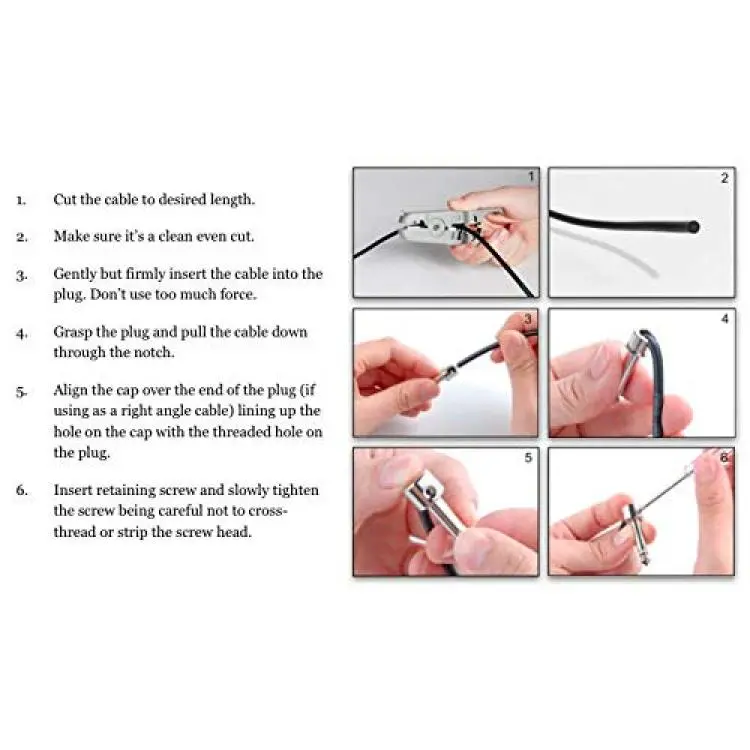 1. Cut the cable to desired length.

2. Make sure it's a clean even cut.

3. Gently but firmly insert the cable into the plug. Don't use too much force.

4. Grasp the plug and pull the cable down through the notch.

5. Align the cap over the end of the plug (if using as a right angle cable) lining up the hole on the cap with the threaded hole on the plug.

6. Insert retaining screw and slowly tighten the screw being careful not to cross-thread or strip the screw head.

1

2

3

4

5

6