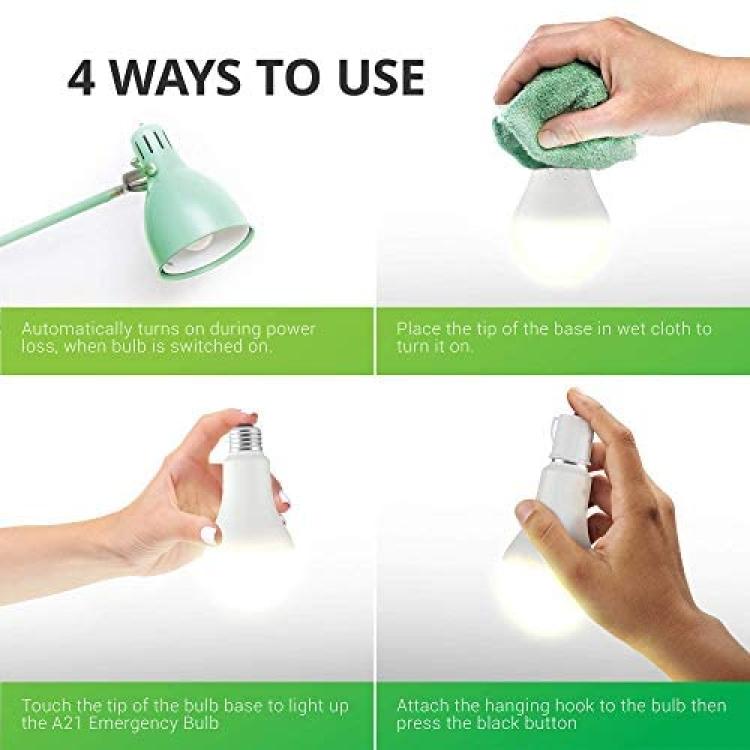 4 WAYS TO USE

Automatically turns on during power loss, when bulb is switched on.

Place the tip of the base in wet cloth to turn it on.

Touch the tip of the bulb base to light up the A21 Emergency Bulb

Attach the hanging hook to the bulb then press the black button