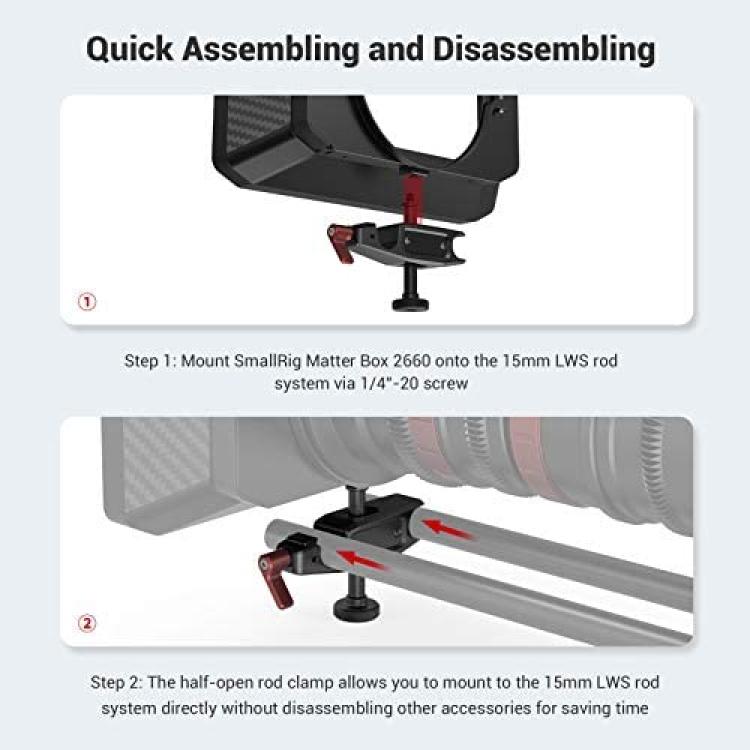 Quick Assembling and Disassembling

①

Step 1: Mount SmallRig Matter Box 2660 onto the 15mm LWS rod system via 1/4"-20 screw

②

Step 2: The half-open rod clamp allows you to mount to the 15mm LWS rod system directly without disassembling other accessories for saving time