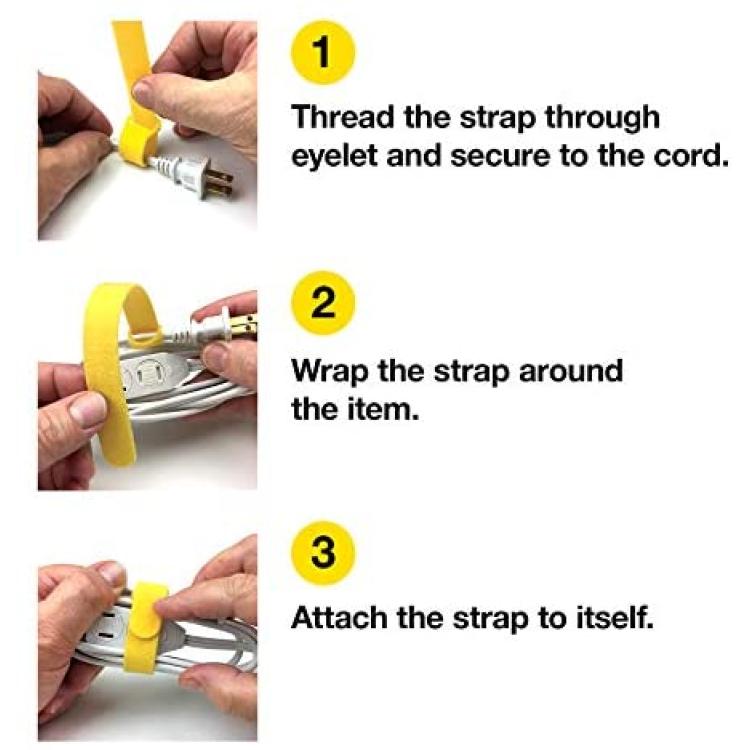 1

Thread the strap through eyelet and secure to the cord.

2

Wrap the strap around the item.

3

Attach the strap to itself.