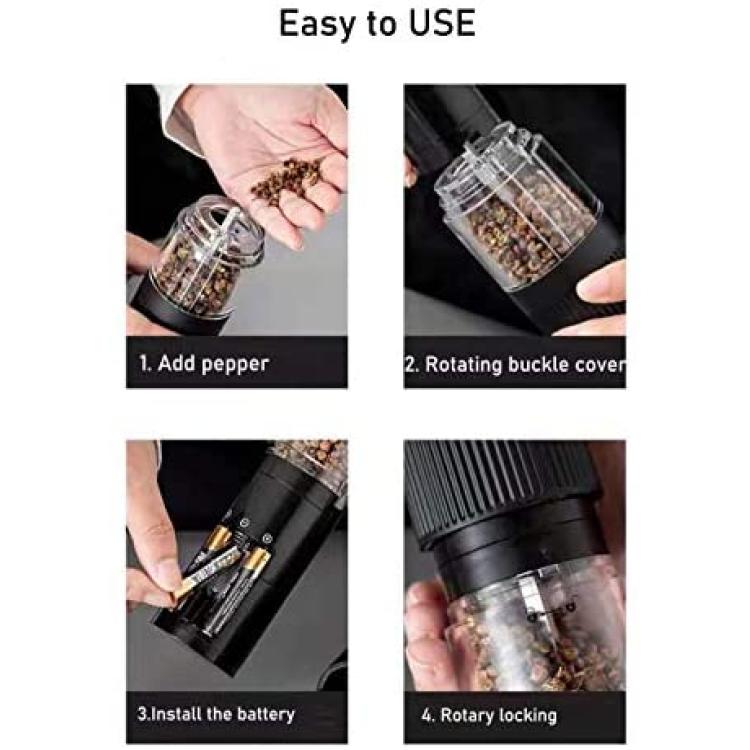 Easy to USE

1. Add pepper

2. Rotating buckle cover

3.Install the battery

4. Rotary locking