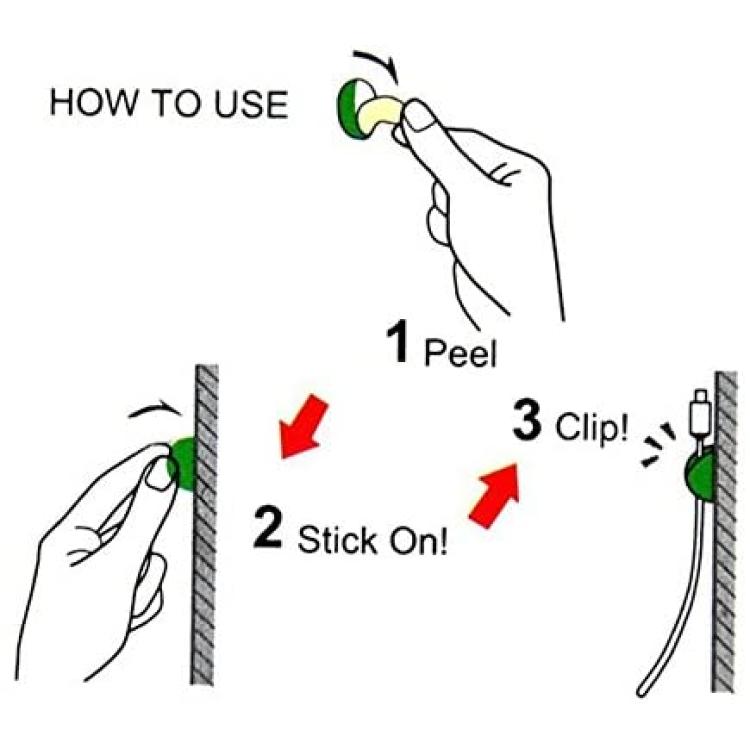 HOW TO USE

1 Peel

2 Stick On!

3 Clip!