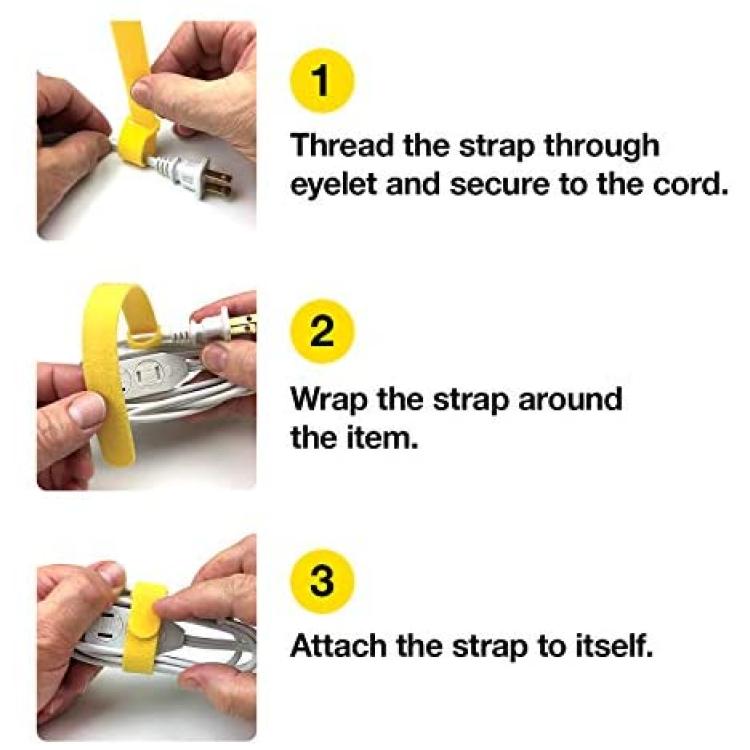 1

Thread the strap through eyelet and secure to the cord.

2

Wrap the strap around the item.

3

Attach the strap to itself.