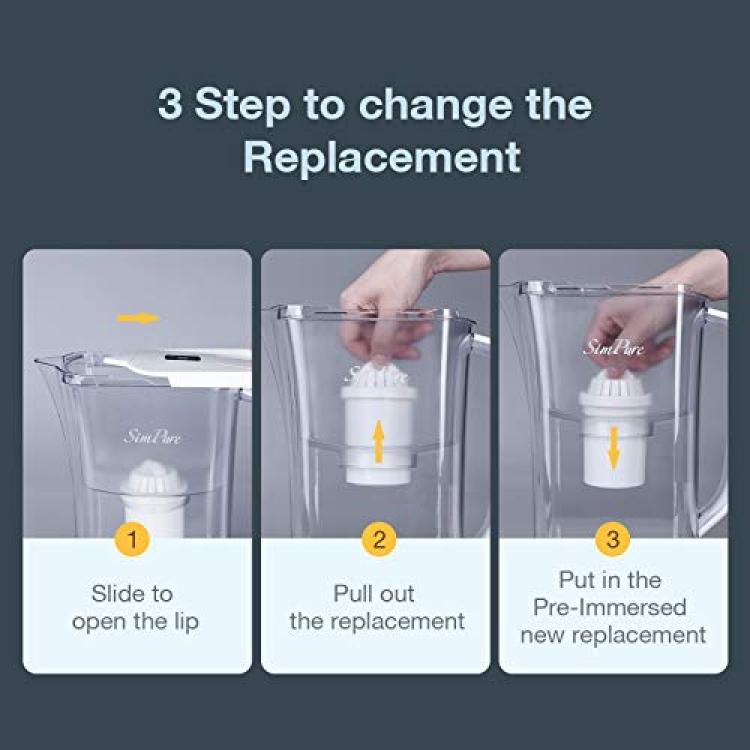 3 Step to change the Replacement

SimPure

1

Slide to open the lip

SimPure

2

Pull out the replacement

SimPure

3

Put in the Pre-Immersed new replacement